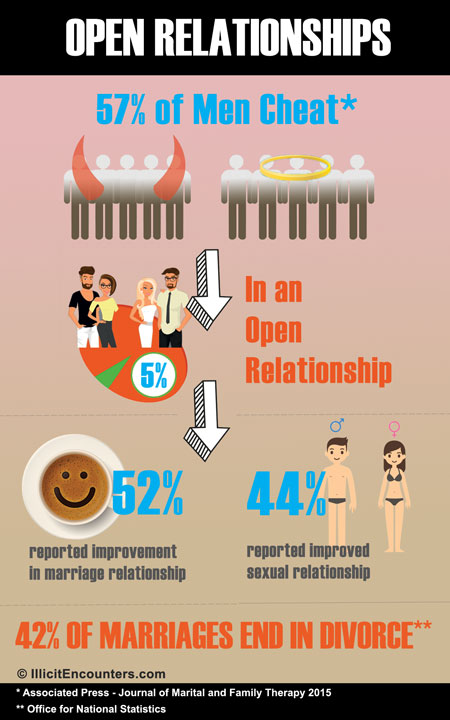 OPEN RELATIONSHIPS

57% of Men Cheat*

In an Open Relationship

5%

52%

reported improvement in marriage relationship

44%

reported improved sexual relationship

42% OF MARRIAGES END IN DIVORCE**

© IllicitEncounters.com

* Associated Press - Journal of Marital and Family Therapy 2015
** Office for National Statistics